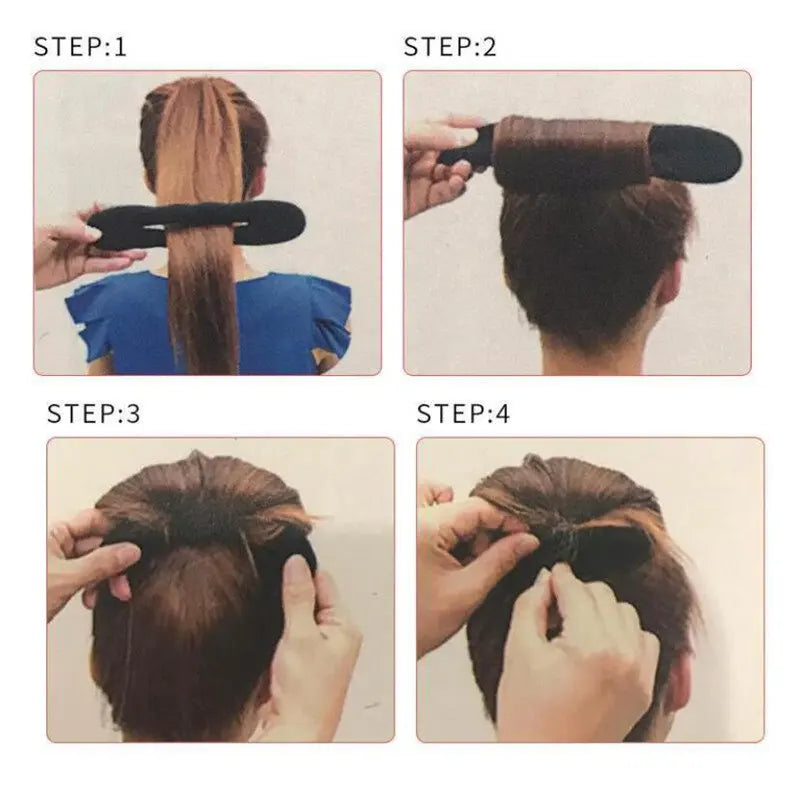 STEP:1

STEP:2

STEP:3

STEP:4